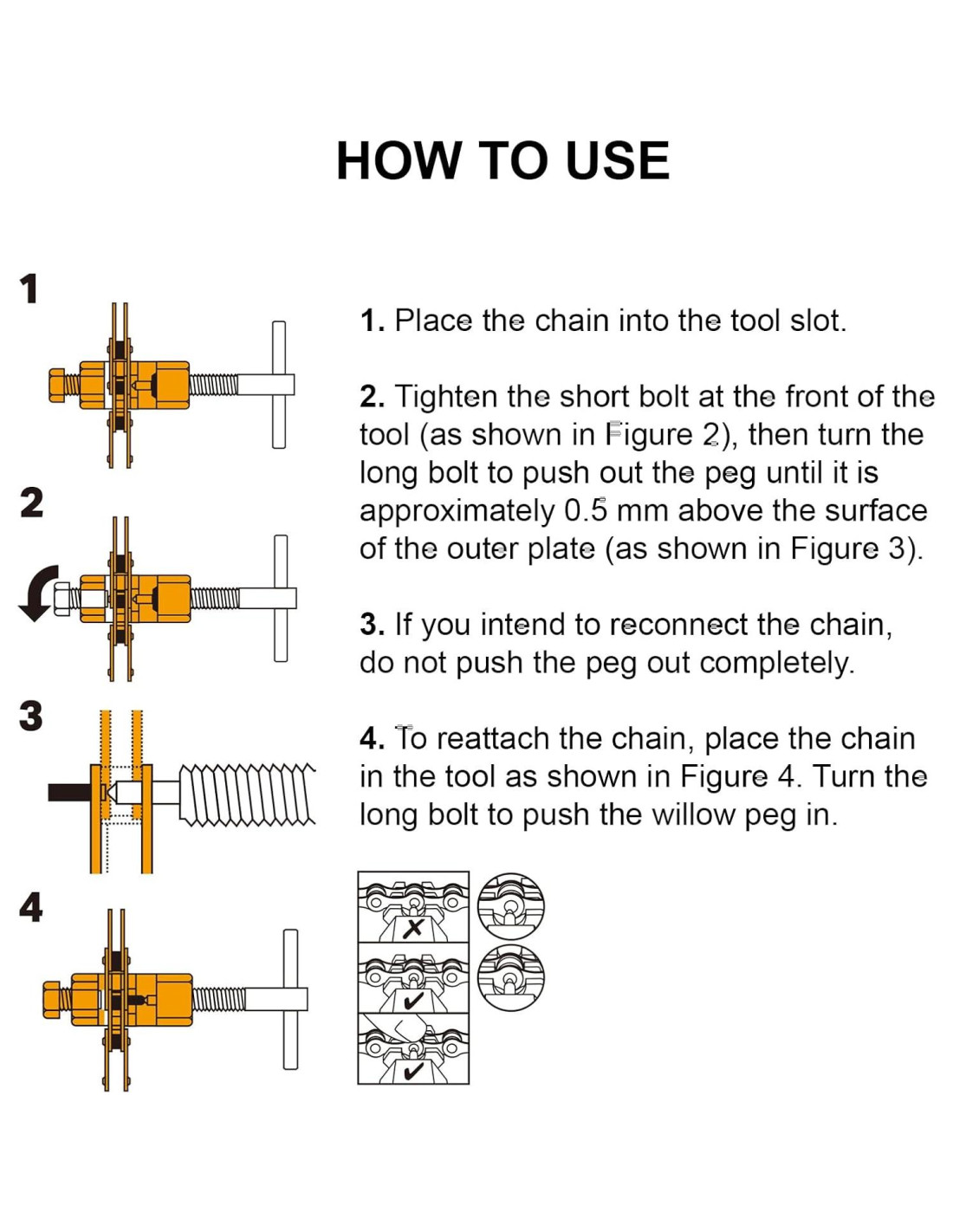 HOW TO USE

1

2

3

4

1. Place the chain into the tool slot.

2. Tighten the short bolt at the front of the tool (as shown in Figure 2), then turn the long bolt to push out the peg until it is approximately 0.5 mm above the surface of the outer plate (as shown in Figure 3).

3. If you intend to reconnect the chain, do not push the peg out completely.

4. To reattach the chain, place the chain in the tool as shown in Figure 4. Turn the long bolt to push the willow peg in.