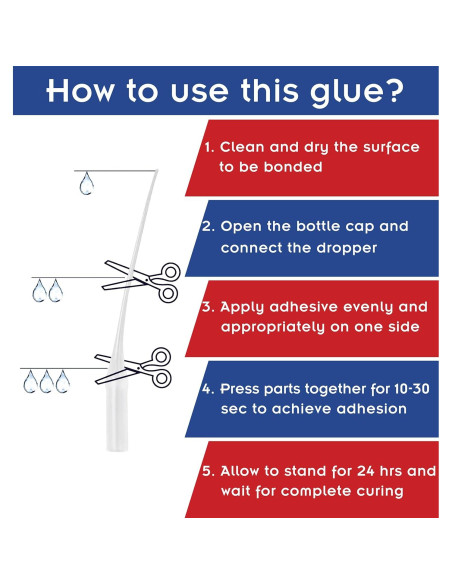 How to use this glue?

1. Clean and dry the surface to be bonded

2. Open the bottle cap and connect the dropper

3. Apply adhesive evenly and appropriately on one side

4. Press parts together for 10-30 sec to achieve adhesion

5. Allow to stand for 24 hrs and wait for complete curing