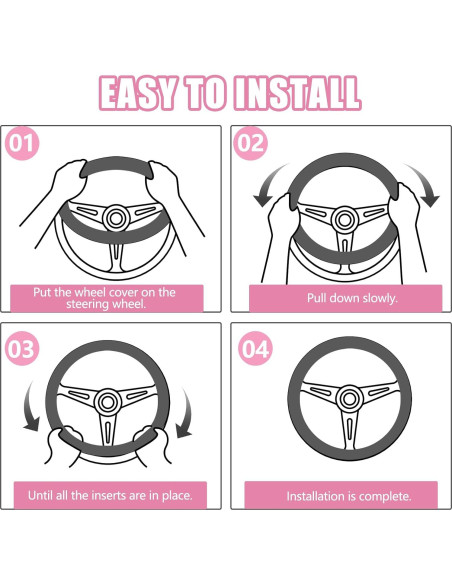 EASY TO INSTALL

01

Put the wheel cover on the steering wheel.

02

Pull down slowly.

03

Until all the inserts are in place.

04

Installation is complete.