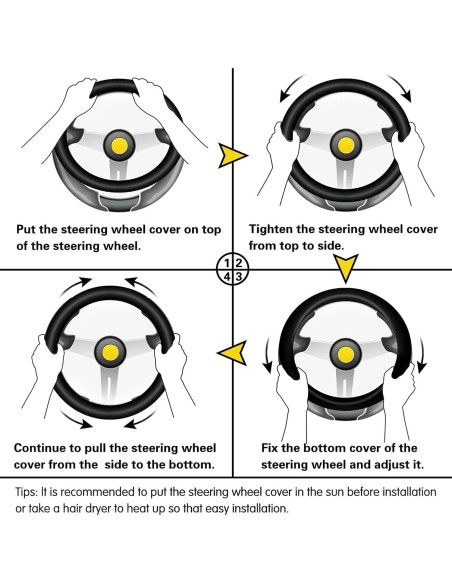 Put the steering wheel cover on top of the steering wheel.

Tighten the steering wheel cover from top to side.

1 2
4 3

Continue to pull the steering wheel cover from the side to the bottom.

Fix the bottom cover of the steering wheel and adjust it.

Tips: It is recommended to put the steering wheel cover in the sun before installation or take a hair dryer to heat up so that easy installation.