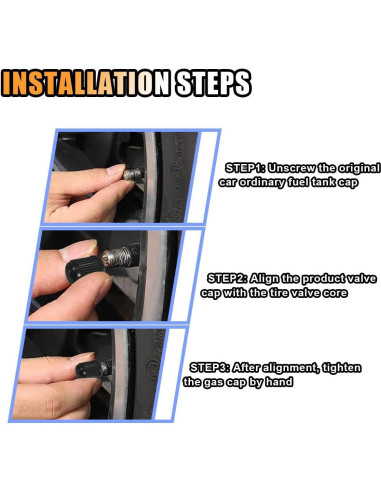 INSTALLATION STEPS

STEP1: Unscrew the original car ordinary fuel tank cap

STEP2: Align the product valve cap with the tire valve core

STEP3: After alignment, tighten the gas cap by hand