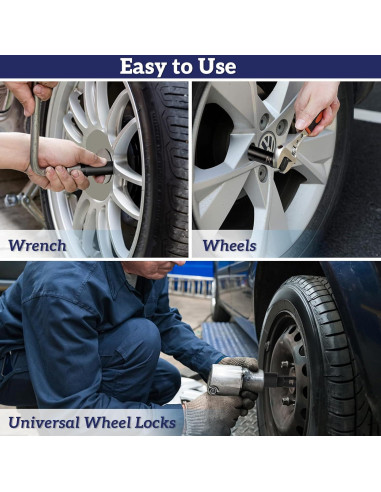 Easy to Use

Wrench

Wheels

Universal Wheel Locks