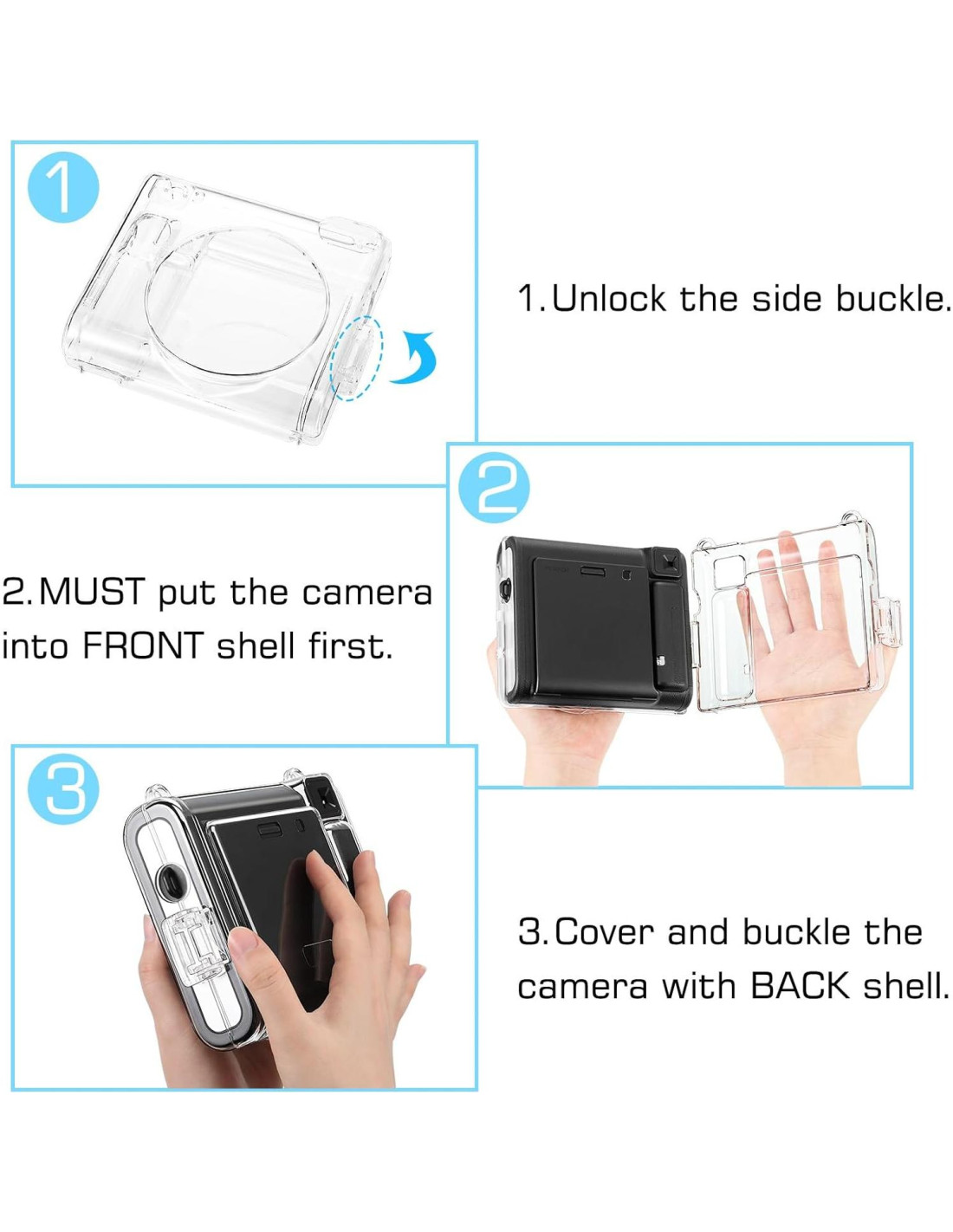 1

1.Unlock the side buckle.

2

2.MUST put the camera into FRONT shell first.

3

3.Cover and buckle the camera with BACK shell.