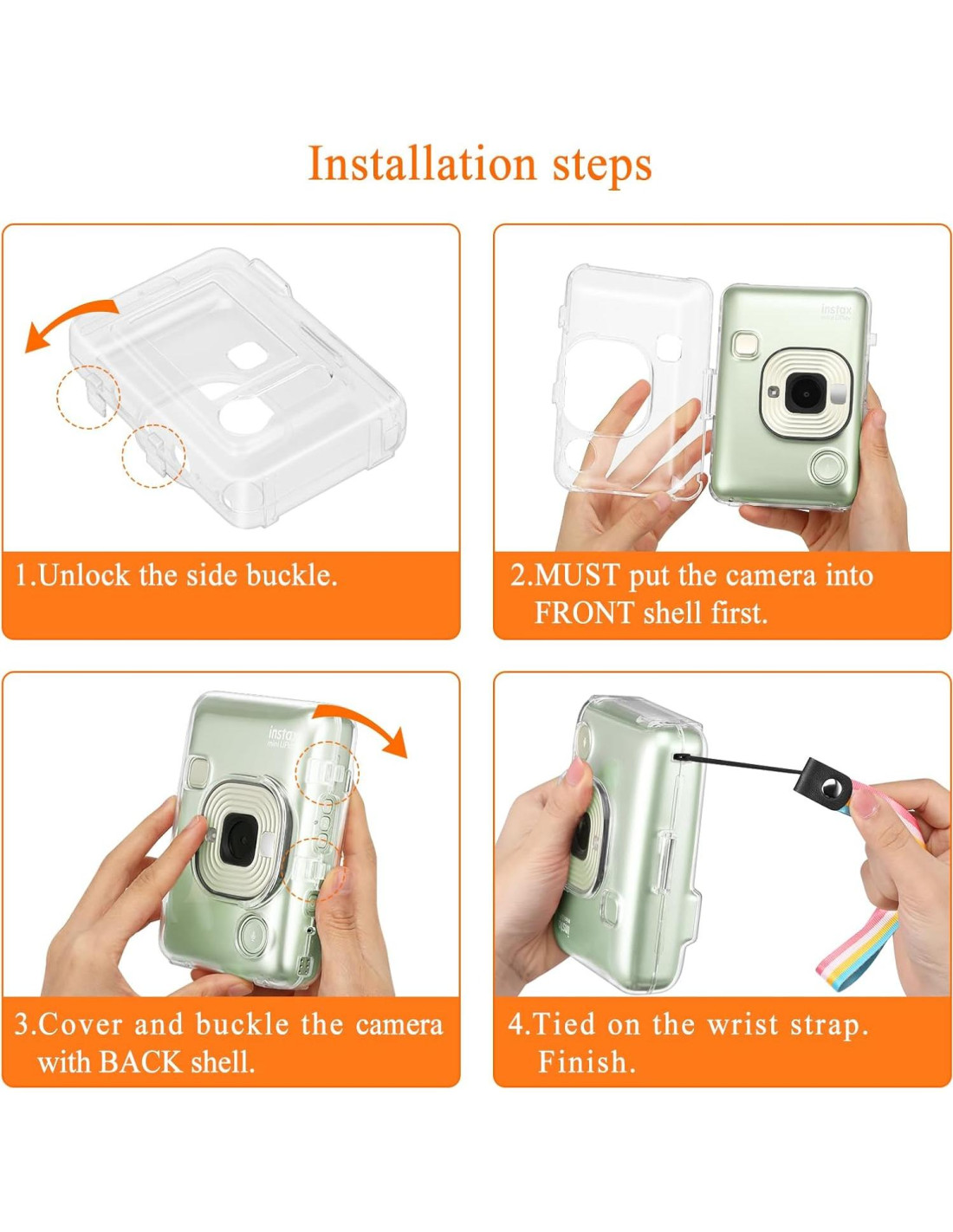 Installation steps

instax mini LiPlay

1.Unlock the side buckle.

2.MUST put the camera into FRONT shell first.

instax mini LiPlay

3.Cover and buckle the camera with BACK shell.

4.Tied on the wrist strap. Finish.