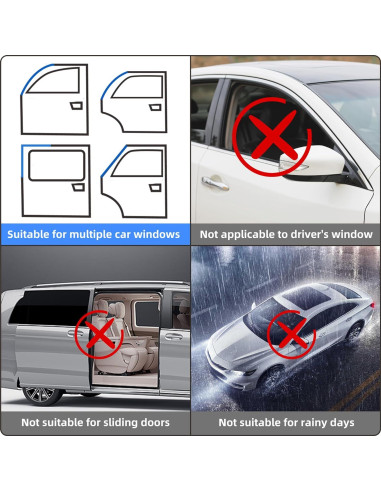 Suitable for multiple car windows

Not applicable to driver's window

Not suitable for sliding doors

Not suitable for rainy days