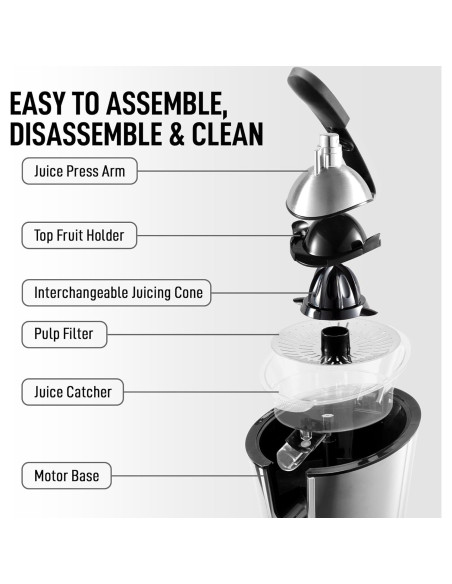 EASY TO ASSEMBLE, DISASSEMBLE & CLEAN

Juice Press Arm

Top Fruit Holder

Interchangeable Juicing Cone

Pulp Filter

Juice Catcher

Motor Base