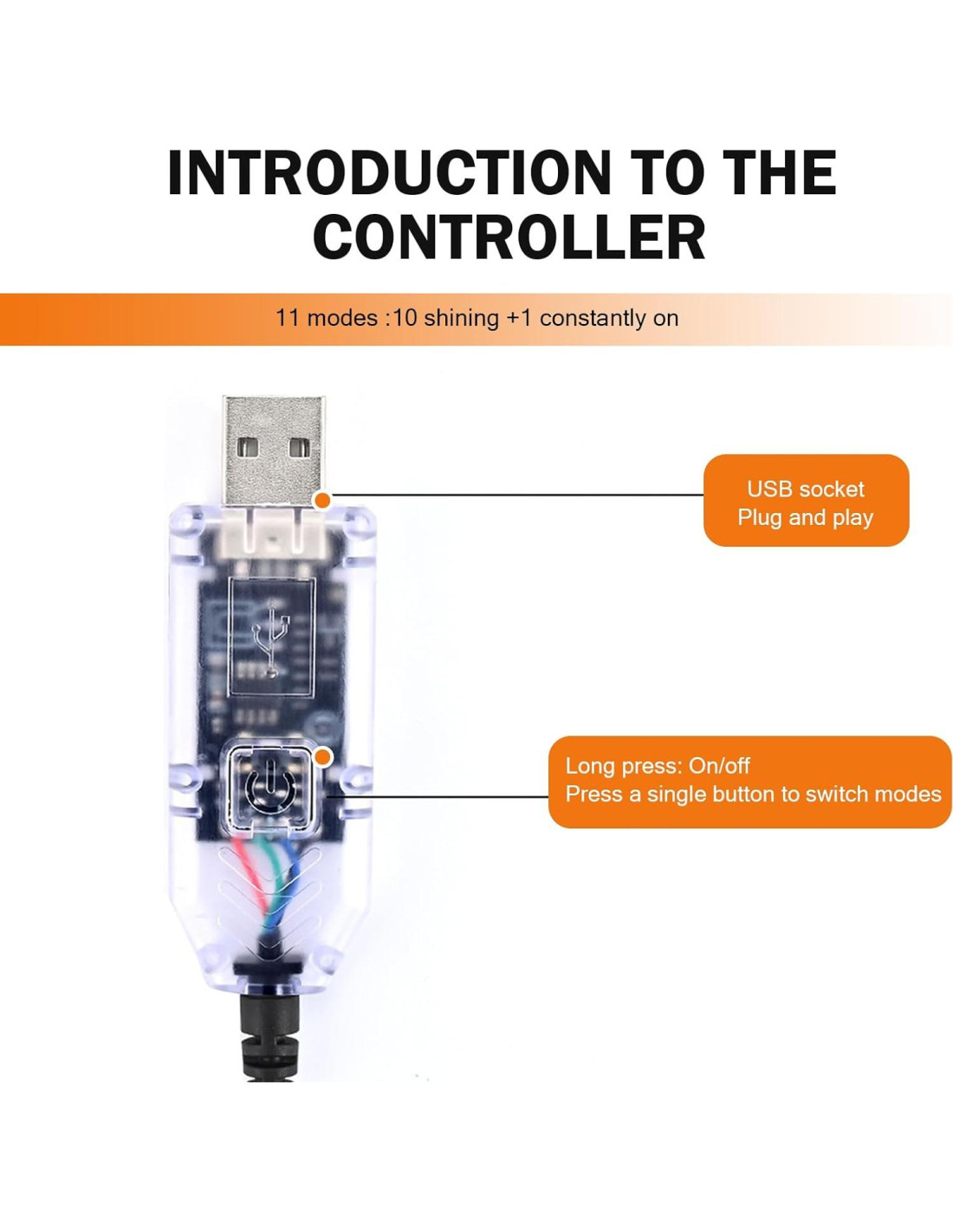 INTRODUCTION TO THE CONTROLLER

11 modes :10 shining +1 constantly on

USB socket
Plug and play

Long press: On/off
Press a single button to switch modes