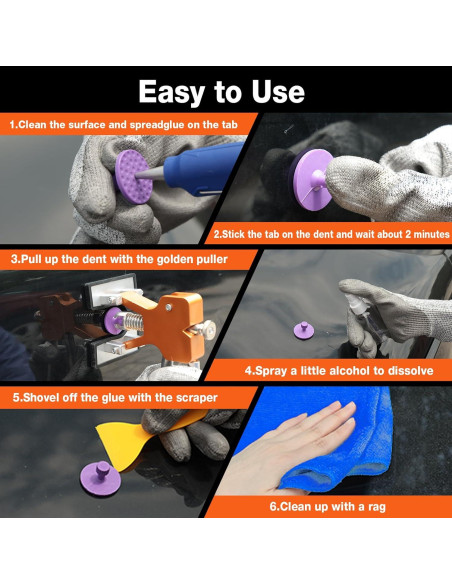 Easy to Use

1.Clean the surface and spreadglue on the tab

2.Stick the tab on the dent and wait about 2 minutes

3.Pull up the dent with the golden puller

4.Spray a little alcohol to dissolve

5.Shovel off the glue with the scraper

6.Clean up with a rag