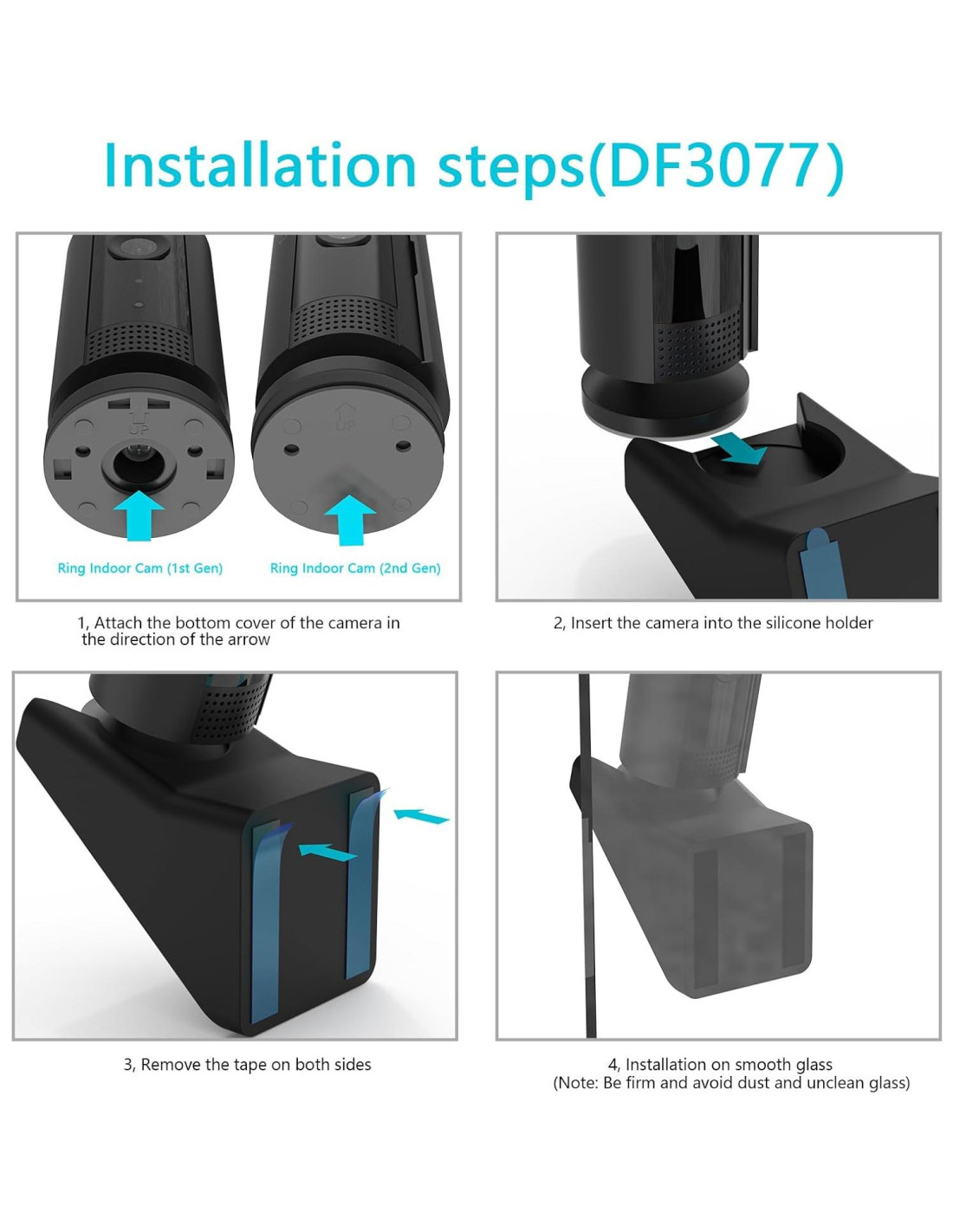 Installation steps(DF3077)

UP

UP

Ring Indoor Cam (1st Gen)

Ring Indoor Cam (2nd Gen)

1, Attach the bottom cover of the camera in the direction of the arrow

2, Insert the camera into the silicone holder

3, Remove the tape on both sides

4, Installation on smooth glass
(Note: Be firm and avoid dust and unclean glass)