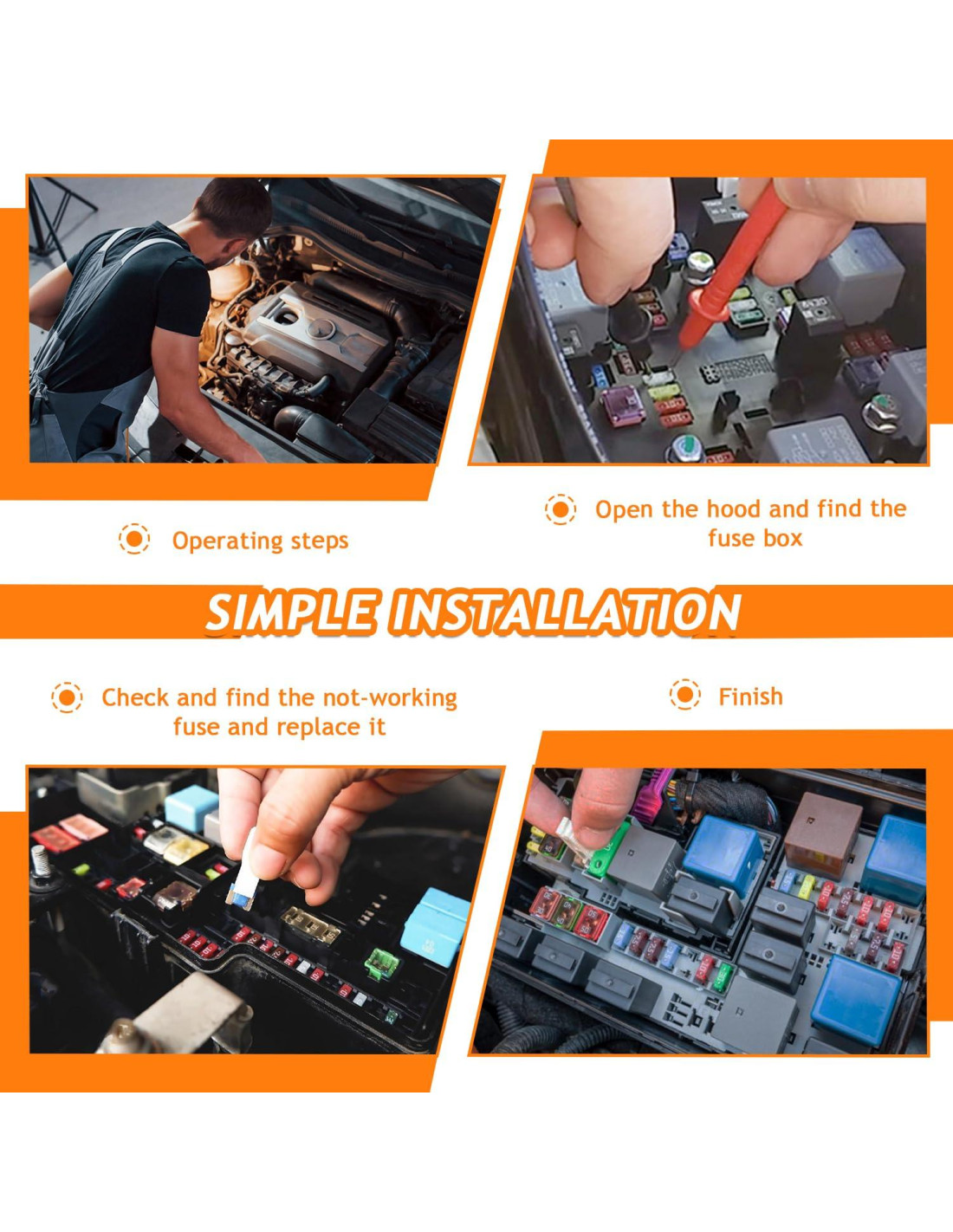 Operating steps

Open the hood and find the fuse box

SIMPLE INSTALLATION

Check and find the not-working fuse and replace it

Finish