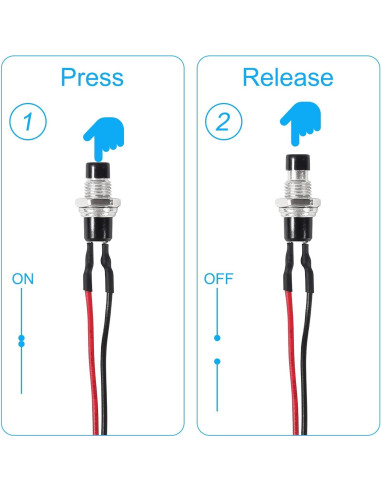 Press

1

ON

Release

2

OFF