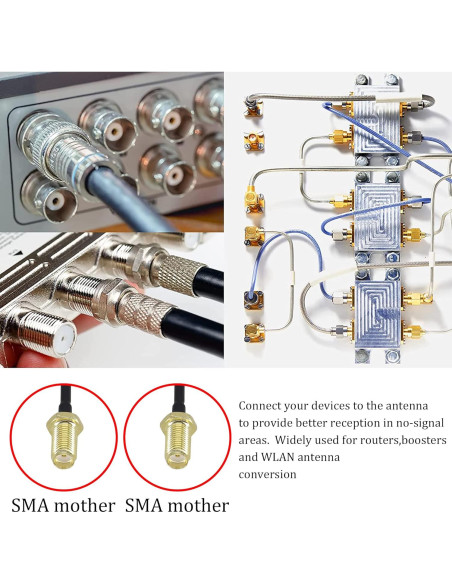 Connect your devices to the antenna to provide better reception in no-signal areas. Widely used for routers,boosters and WLAN antenna conversion

SMA mother SMA mother