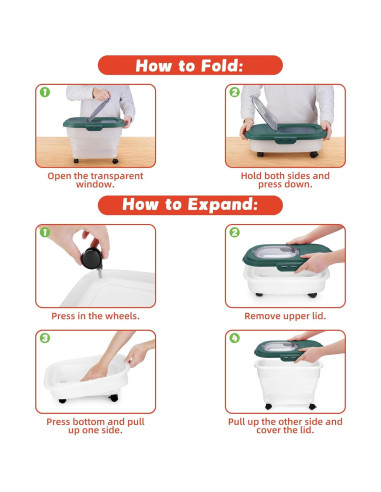 How to Fold:

1

Open the transparent window.

2

Hold both sides and press down.

How to Expand:

1

Press in the wheels.

2

Remove upper lid.

3

Press bottom and pull up one side.

4

Pull up the other side and cover the lid.