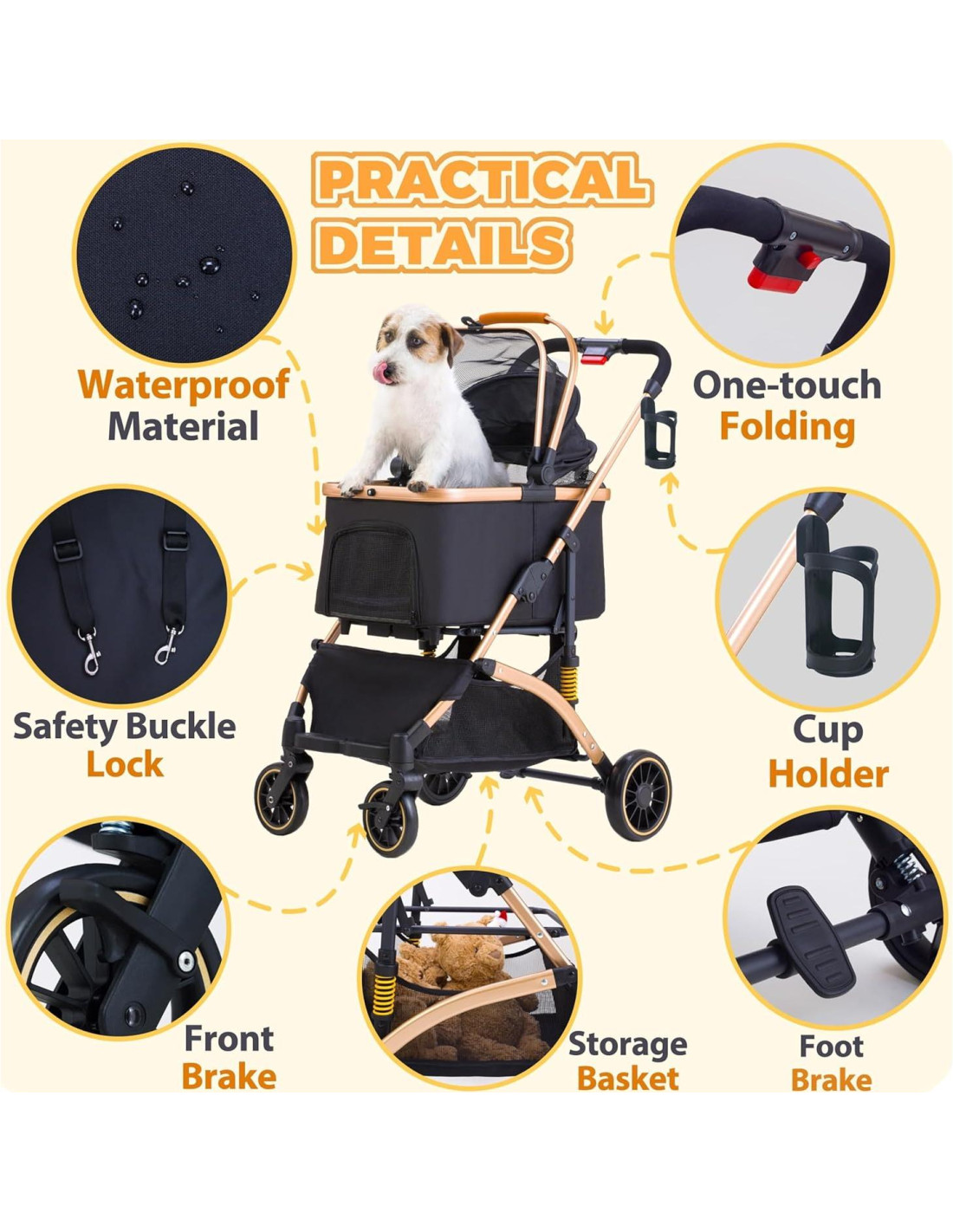 PRACTICAL DETAILS

Waterproof Material

One-touch Folding

Safety Buckle Lock

Cup Holder

Front Brake

Storage Basket

Foot Brake