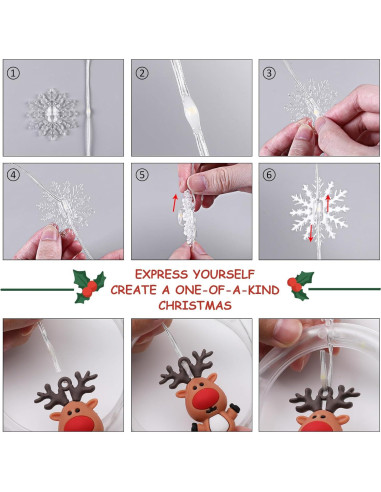 ①

②

③

④

⑤

⑥

EXPRESS YOURSELF
CREATE A ONE-OF-A-KIND
CHRISTMAS