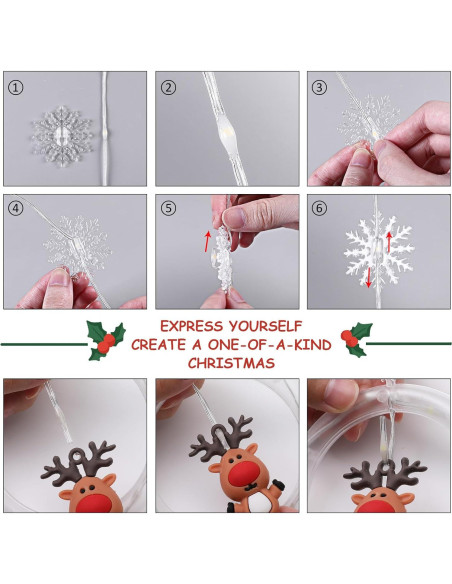 ①

②

③

④

⑤

⑥

EXPRESS YOURSELF
CREATE A ONE-OF-A-KIND
CHRISTMAS