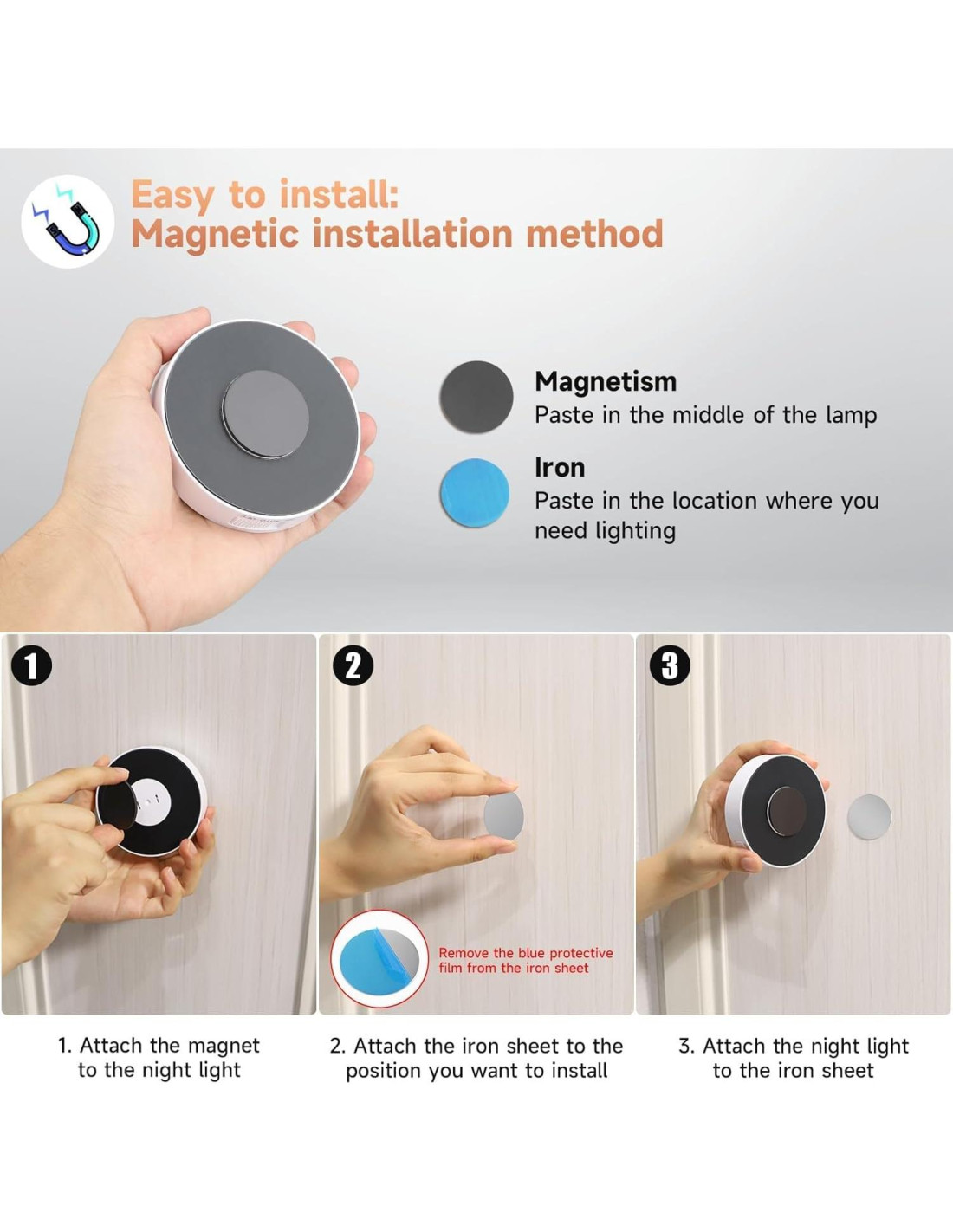 Easy to install:
Magnetic installation method

Magnetism
Paste in the middle of the lamp

Iron
Paste in the location where you need lighting

1

2

3

Remove the blue protective film from the iron sheet

1. Attach the magnet to the night light

2. Attach the iron sheet to the position you want to install

3. Attach the night light to the iron sheet