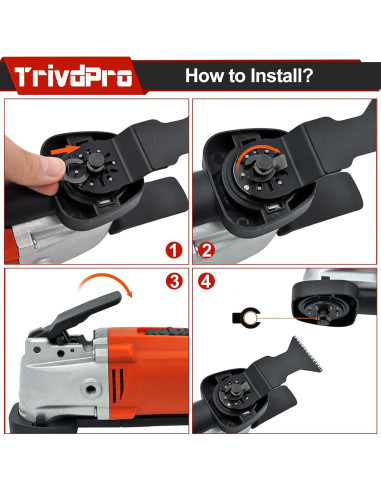 TrivdPro

How to Install?

1

2

3

4