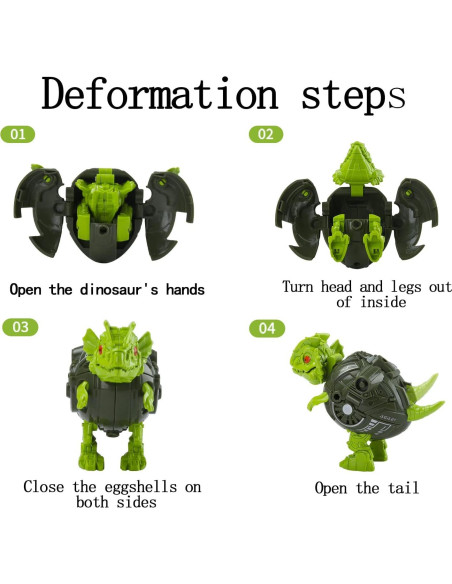 Deformation steps

01

Open the dinosaur's hands

02

Turn head and legs out of inside

03

Close the eggshells on both sides

04

Open the tail