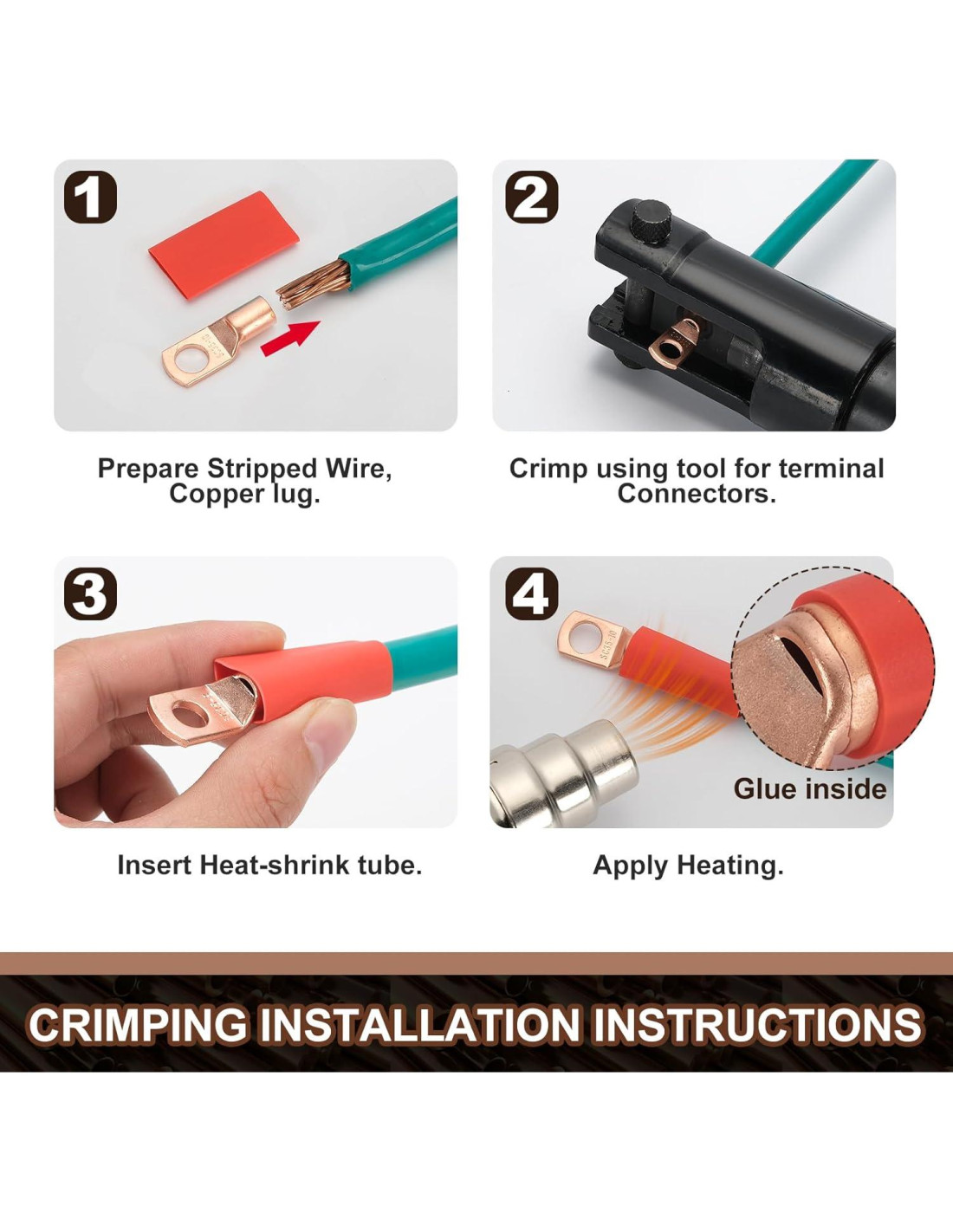 1

Prepare Stripped Wire, Copper lug.

2

Crimp using tool for terminal Connectors.

3

Insert Heat-shrink tube.

4

SC35-10

Glue inside

Apply Heating.

CRIMPING INSTALLATION INSTRUCTIONS