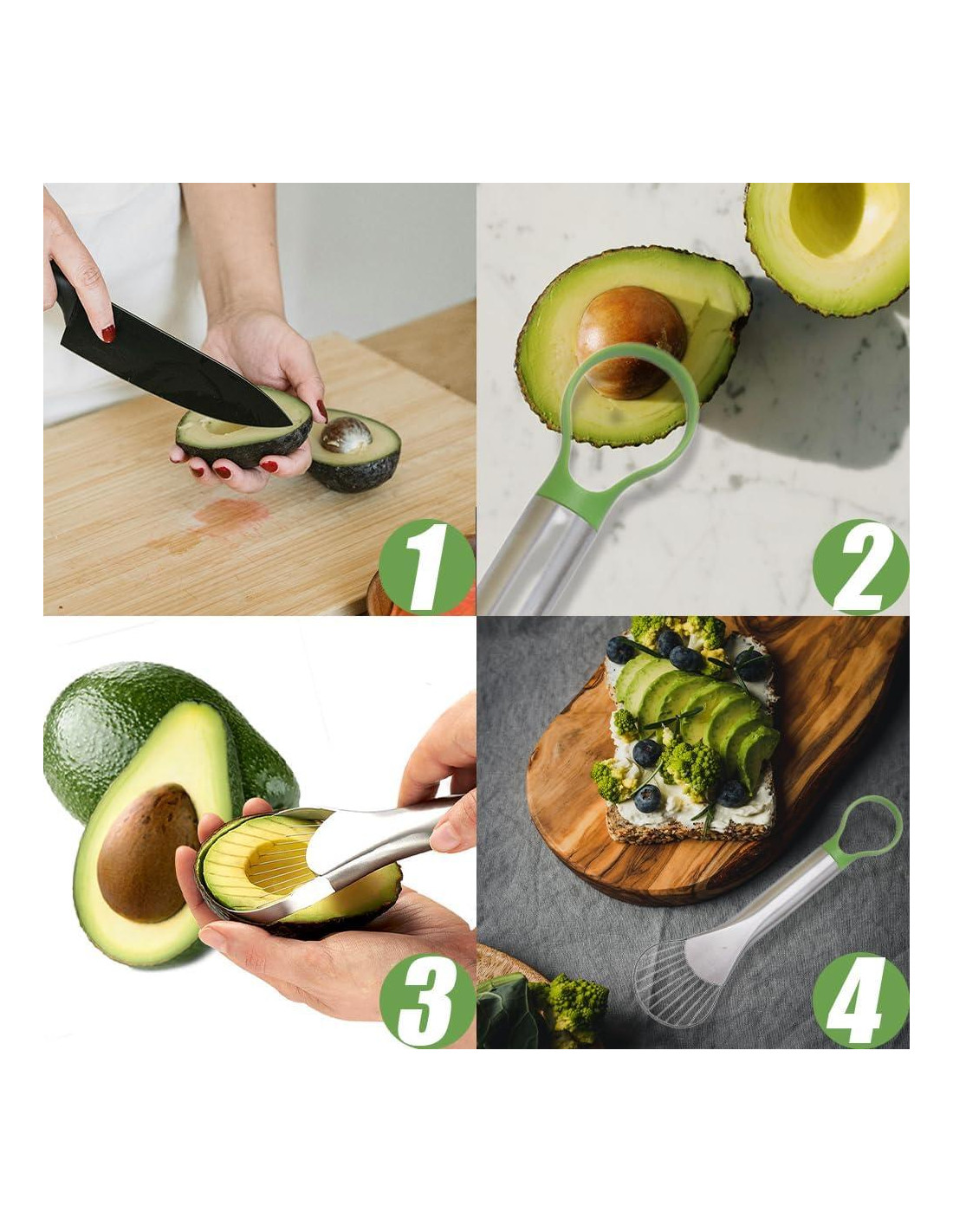 1
2
3
4