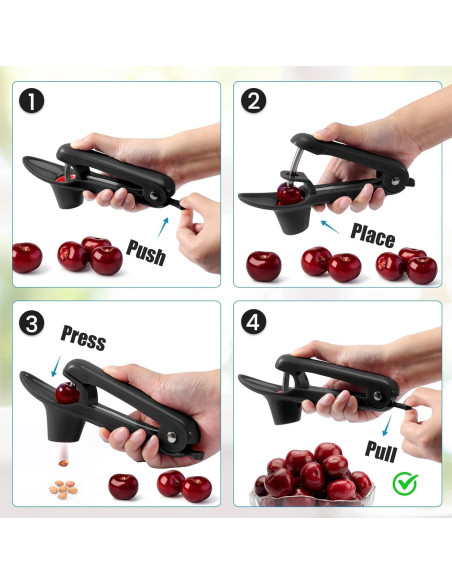 1
Push

2
Place

3
Press

4
Pull