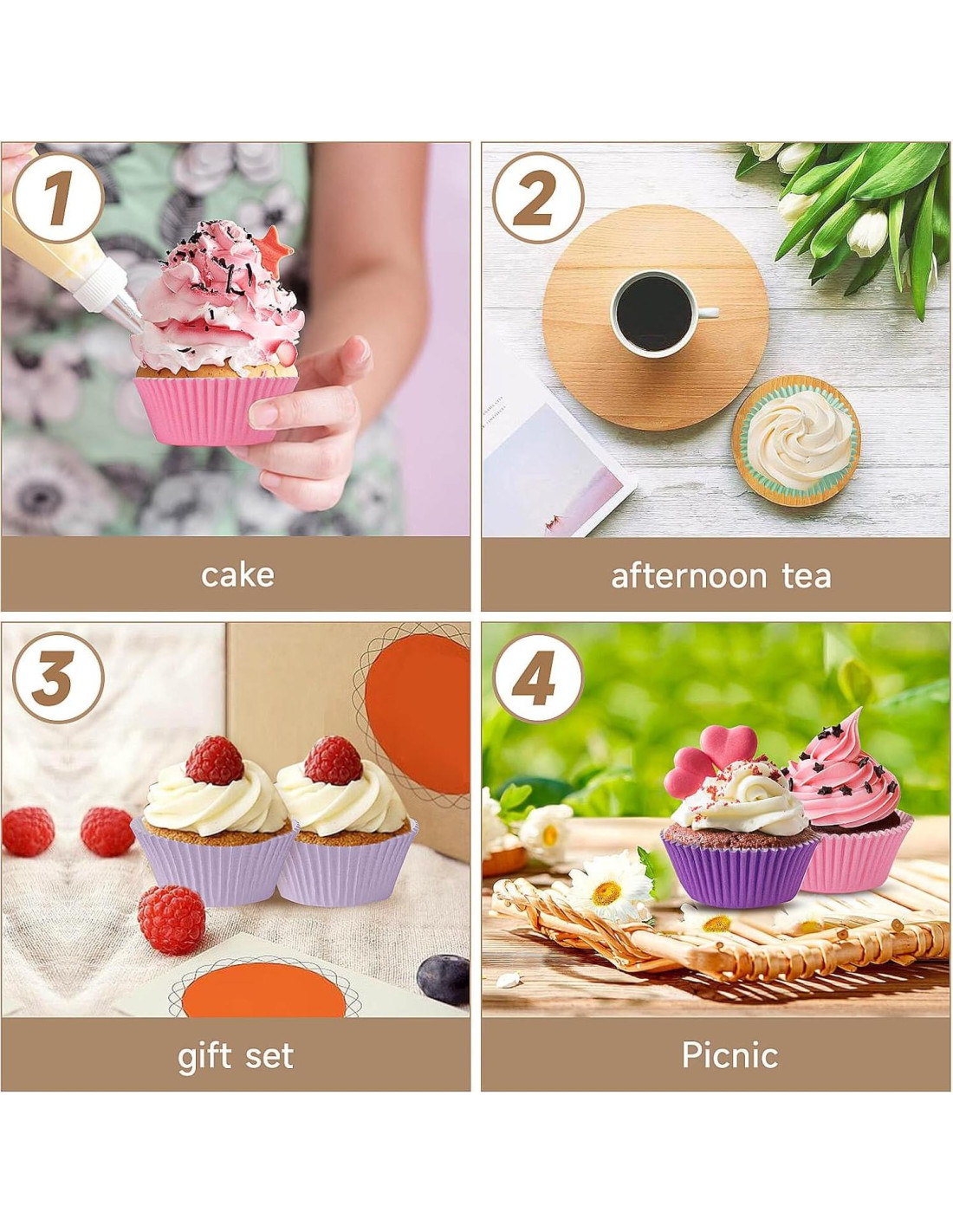 1

cake

2

afternoon tea

3

gift set

4

Picnic