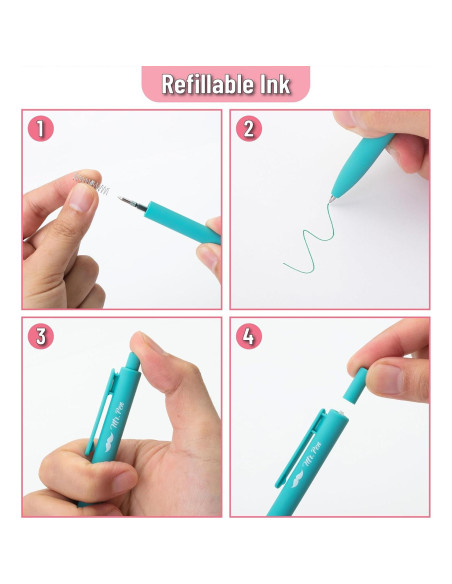 Refillable Ink

1

2

3

Mr. Pen

4

Mr. Pen