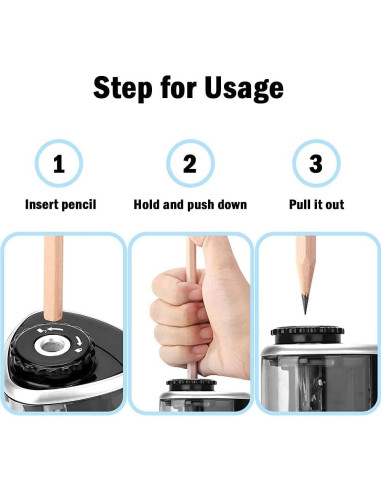 Step for Usage

1

Insert pencil

2

Hold and push down

3

Pull it out