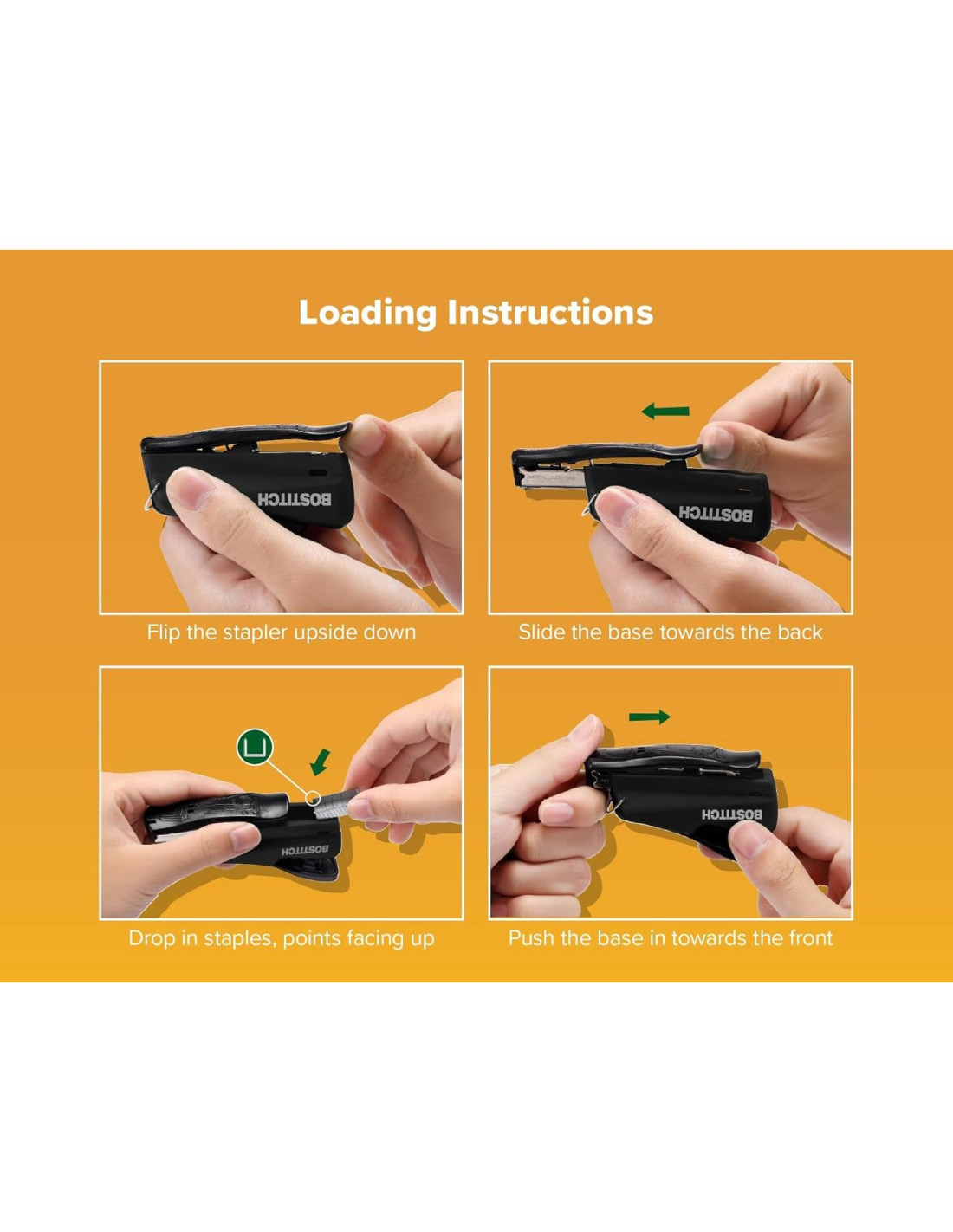 Loading Instructions

BOSTITCH

Flip the stapler upside down

BOSTITCH

Slide the base towards the back

BOSTITCH

Drop in staples, points facing up

BOSTITCH

Push the base in towards the front