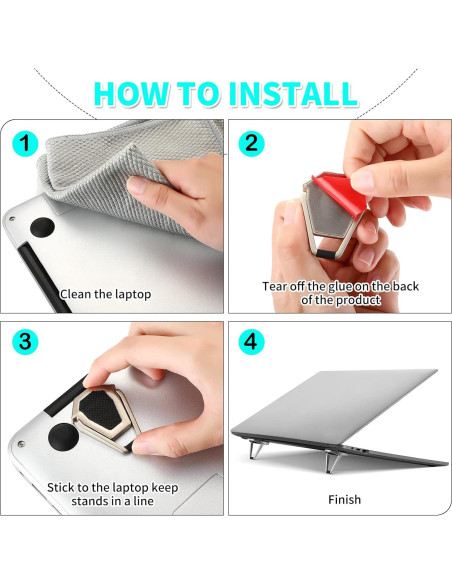 HOW TO INSTALL

1

Clean the laptop

2

Tear off the glue on the back of the product

3

Stick to the laptop keep stands in a line

4

Finish