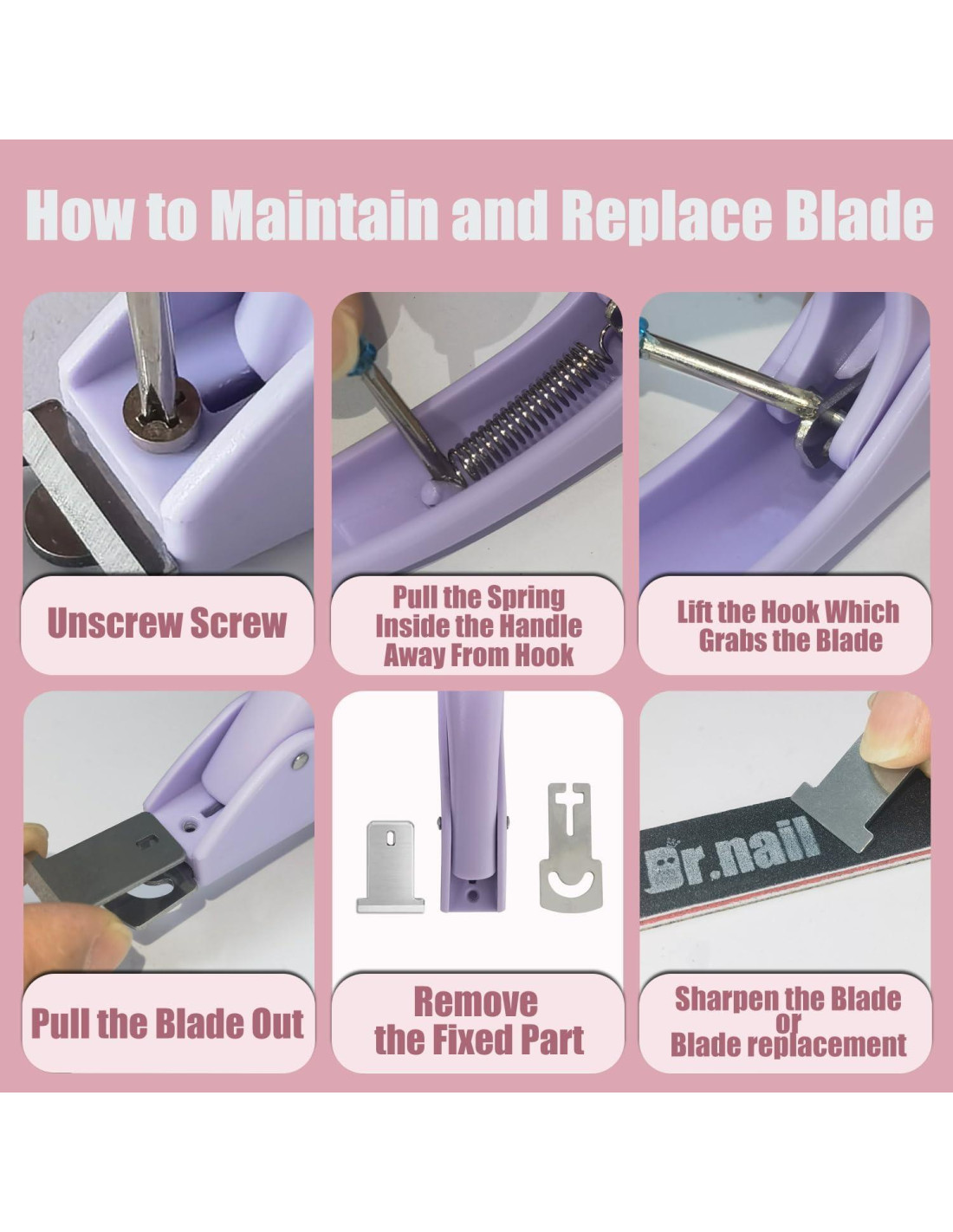 How to Maintain and Replace Blade

Unscrew Screw

Pull the Spring Inside the Handle Away From Hook

Lift the Hook Which Grabs the Blade

Pull the Blade Out

Remove the Fixed Part

Dr.nail

Sharpen the Blade or Blade replacement