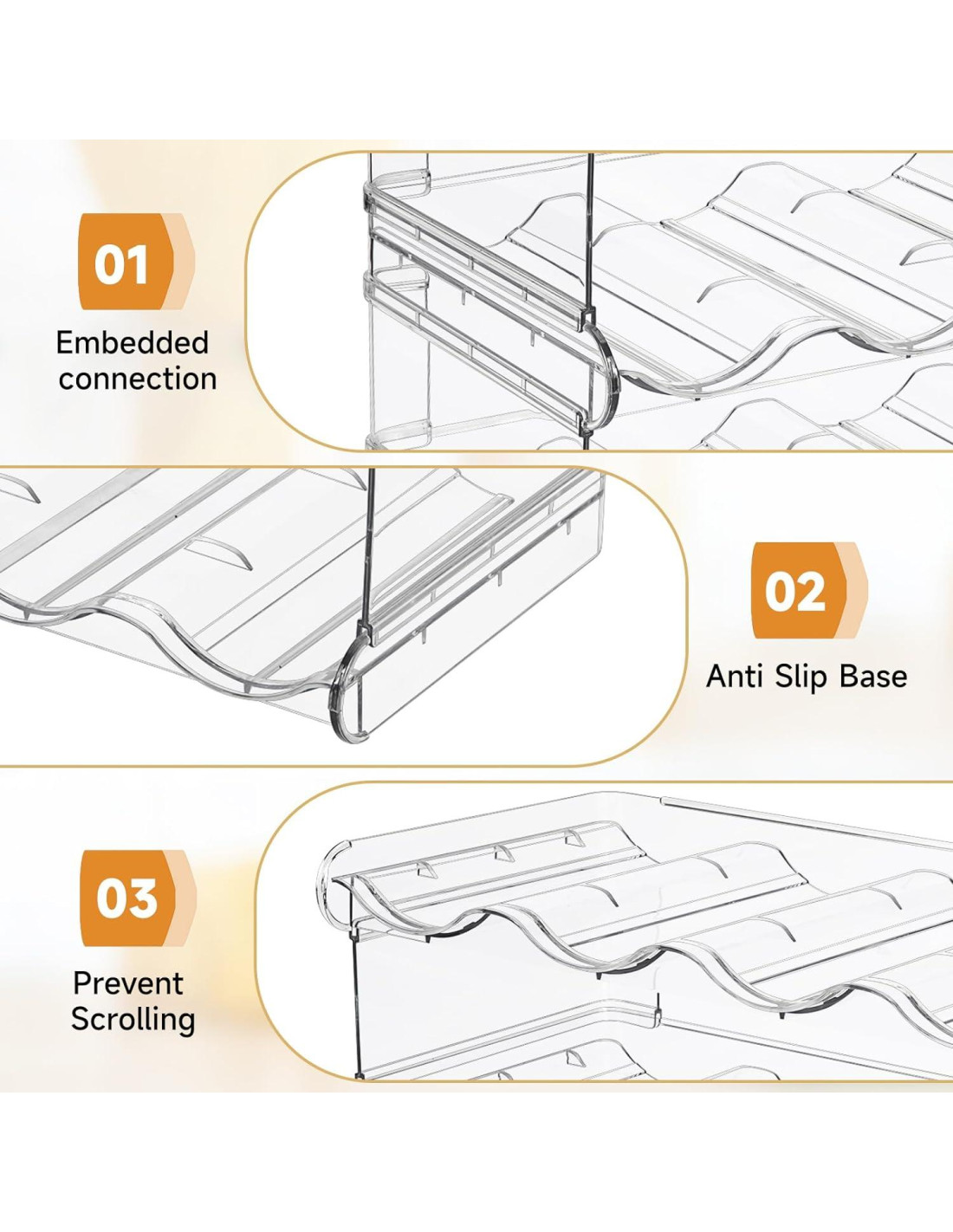 01

Embedded connection

02

Anti Slip Base

03

Prevent Scrolling