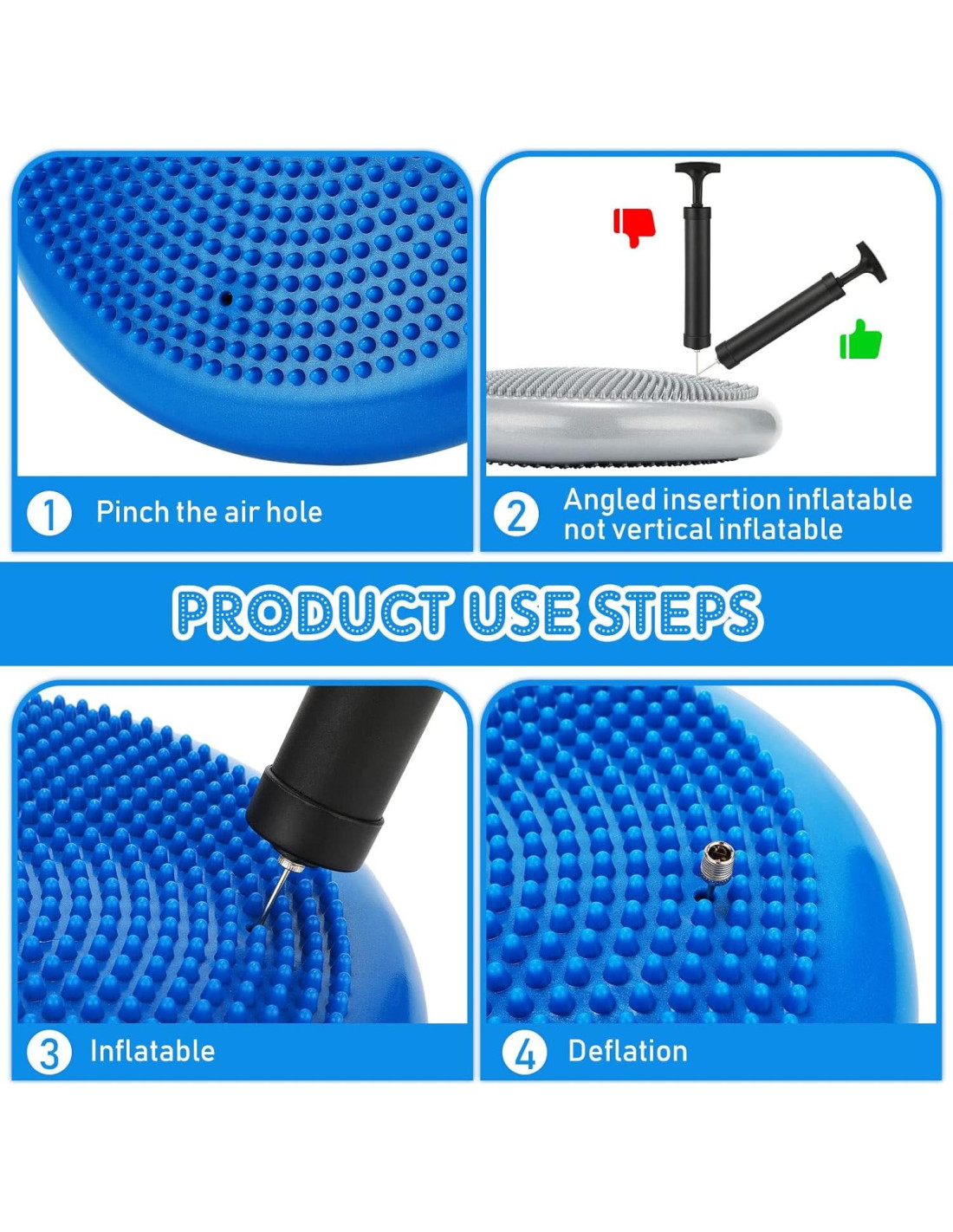 1 Pinch the air hole

2 Angled insertion inflatable not vertical inflatable

PRODUCT USE STEPS

3 Inflatable

4 Deflation