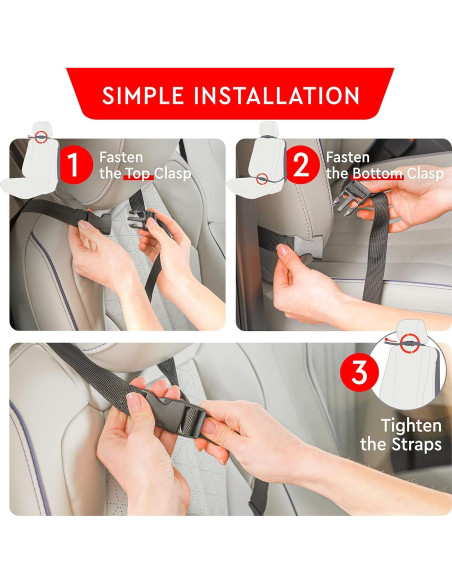 SIMPLE INSTALLATION

1 Fasten the Top Clasp

2 Fasten the Bottom Clasp

3 Tighten the Straps