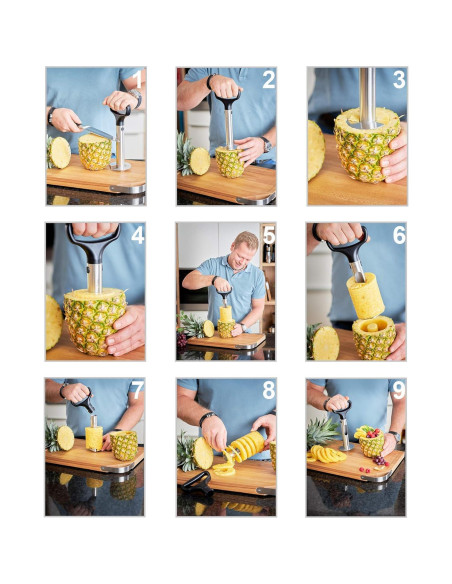 1
2
3
4
5
6
7
8
9