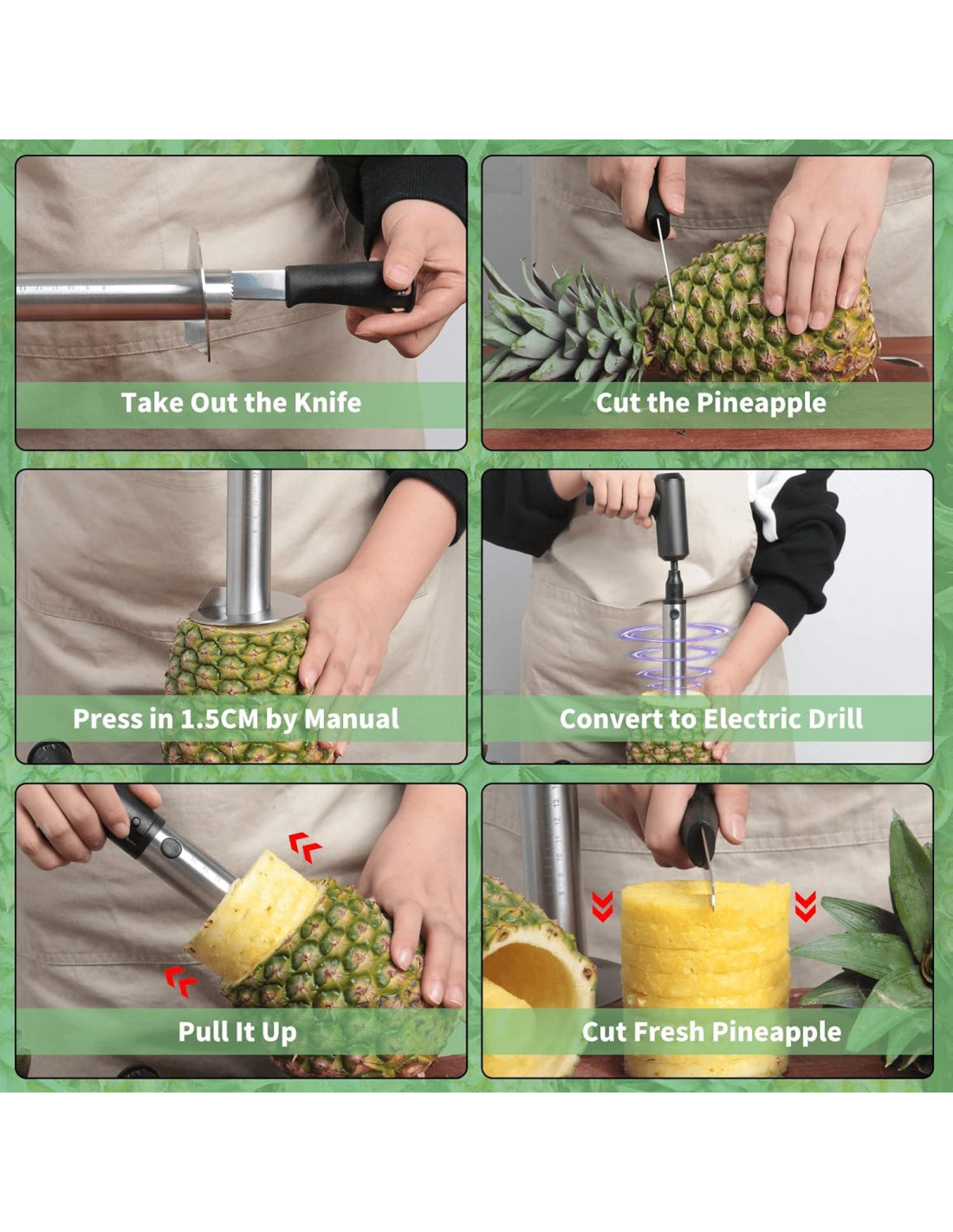 Take Out the Knife

Cut the Pineapple

Press in 1.5CM by Manual

Convert to Electric Drill

Pull It Up

Cut Fresh Pineapple