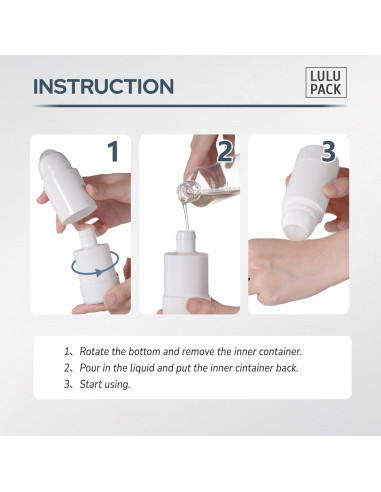 INSTRUCTION

LULU PACK

1

2

3

1、Rotate the bottom and remove the inner container.
2、Pour in the liquid and put the inner cintainer back.
3、Start using.