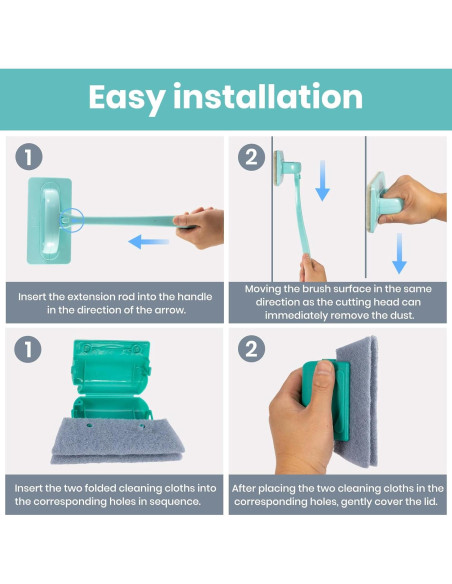 Easy installation

1

Insert the extension rod into the handle in the direction of the arrow.

2

Moving the brush surface in the same direction as the cutting head can immediately remove the dust.

1

Insert the two folded cleaning cloths into the corresponding holes in sequence.

2

After placing the two cleaning cloths in the corresponding holes, gently cover the lid.