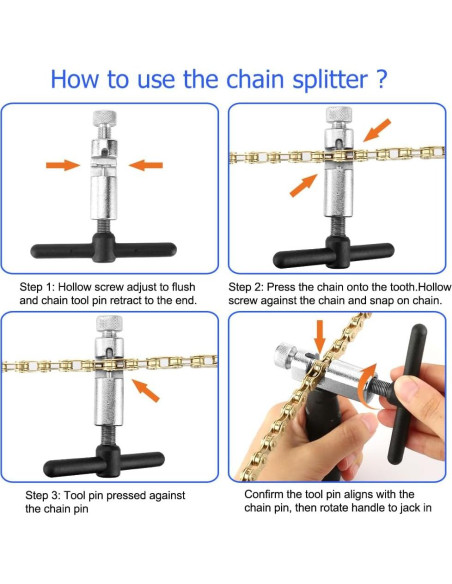 How to use the chain splitter ?

Step 1: Hollow screw adjust to flush and chain tool pin retract to the end.

Step 2: Press the chain onto the tooth.Hollow screw against the chain and snap on chain.

Step 3: Tool pin pressed against the chain pin

Confirm the tool pin aligns with the chain pin, then rotate handle to jack in