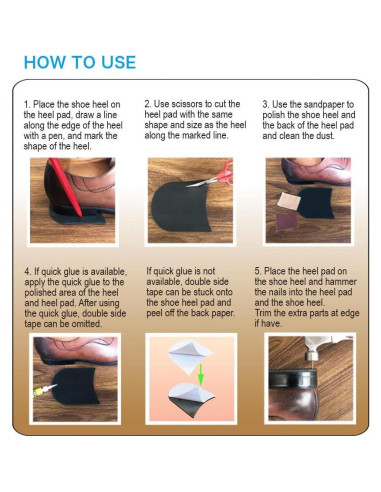 HOW TO USE

1. Place the shoe heel on the heel pad, draw a line along the edge of the heel with a pen, and mark the shape of the heel.

2. Use scissors to cut the heel pad with the same shape and size as the heel along the marked line.

3. Use the sandpaper to polish the shoe heel and the back of the heel pad and clean the dust.

4. If quick glue is available, apply the quick glue to the polished area of the heel and heel pad. After using the quick glue, double side tape can be omitted.

If quick glue is not available, double side tape can be stuck onto the shoe heel pad and peel off the back paper.

5. Place the heel pad on the shoe heel and hammer the nails into the heel pad and the shoe heel.
Trim the extra parts at edge if have.