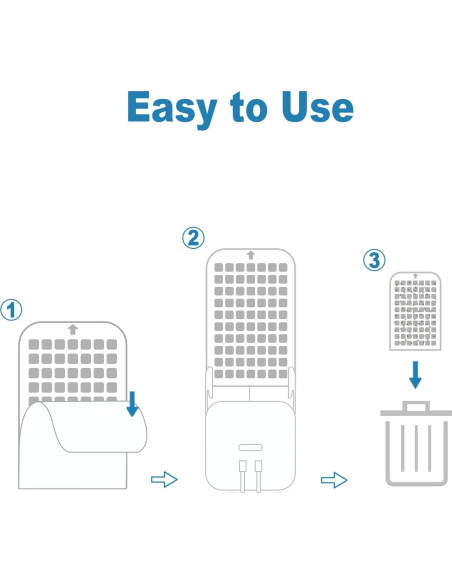 Easy to Use

①

②

③