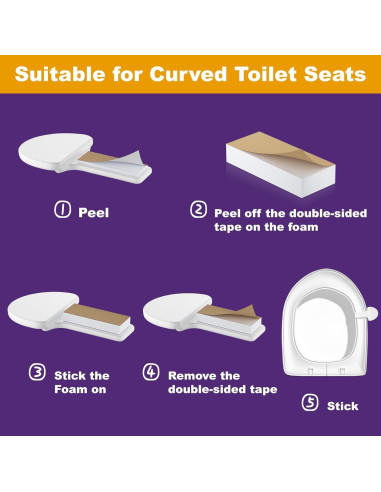 Suitable for Curved Toilet Seats

① Peel

② Peel off the double-sided tape on the foam

③ Stick the Foam on

④ Remove the double-sided tape

⑤ Stick