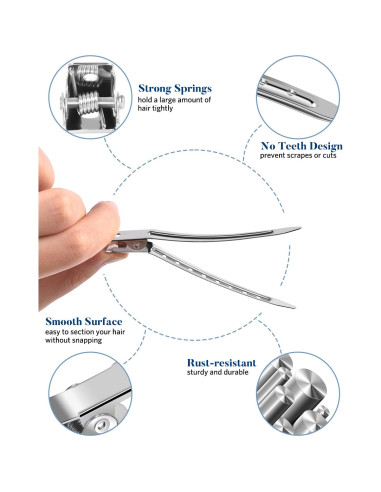 Strong Springs
hold a large amount of hair tightly

No Teeth Design
prevent scrapes or cuts

Smooth Surface
easy to section your hair without snapping

Rust-resistant
sturdy and durable