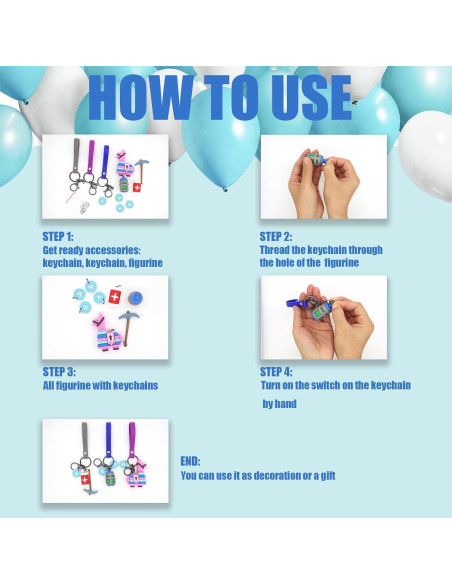 HOW TO USE

STEP 1:
Get ready accessories: keychain, keychain, figurine

STEP 2:
Thread the keychain through the hole of the  figurine

STEP 3:
All figurine with keychains

STEP 4:
Turn on the switch on the keychain

by hand

END:
You can use it as decoration or a gift