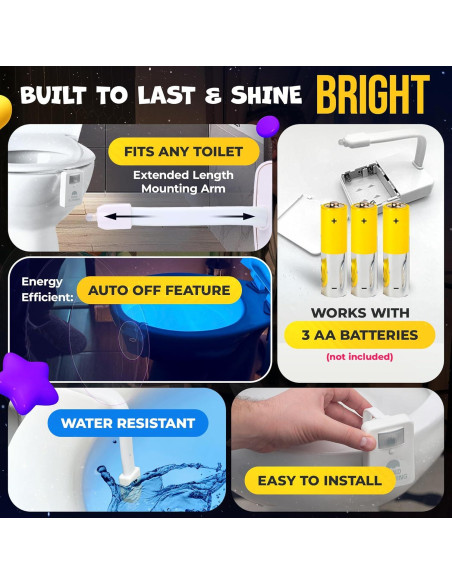 BUILT TO LAST & SHINE BRIGHT

FITS ANY TOILET
Extended Length Mounting Arm

Energy Efficient: AUTO OFF FEATURE

WORKS WITH
3 AA BATTERIES
(not included)

WATER RESISTANT

EASY TO INSTALL