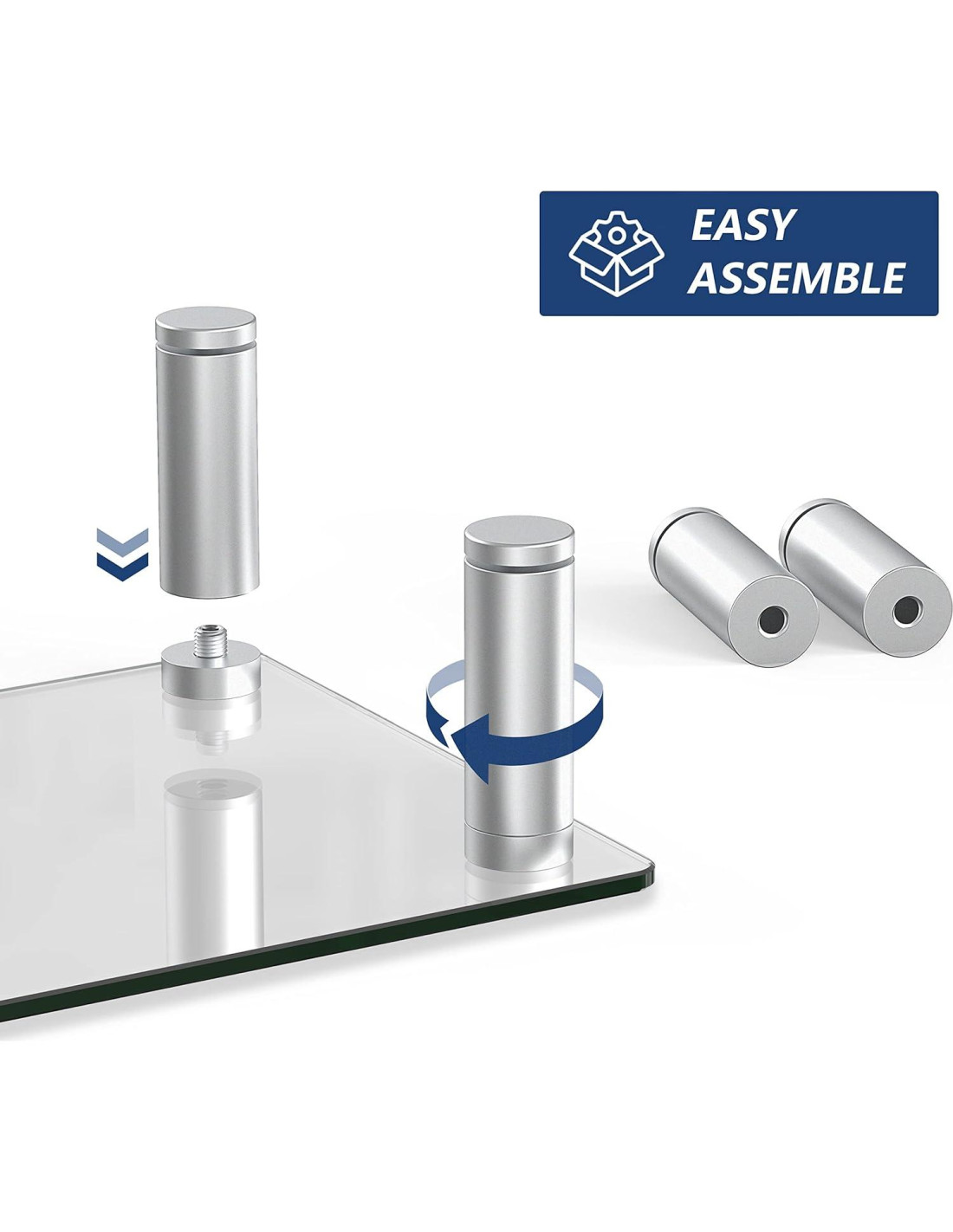 EASY ASSEMBLE