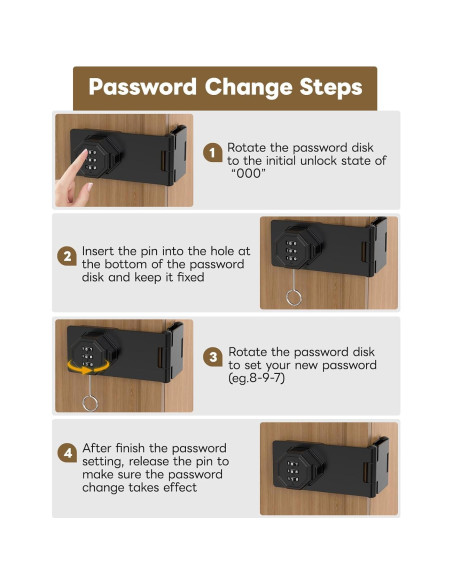 Password Change Steps

1 Rotate the password disk to the initial unlock state of "000"

2 Insert the pin into the hole at the bottom of the password disk and keep it fixed

3 Rotate the password disk to set your new password (eg.8-9-7)

4 After finish the password setting, release the pin to make sure the password change takes effect