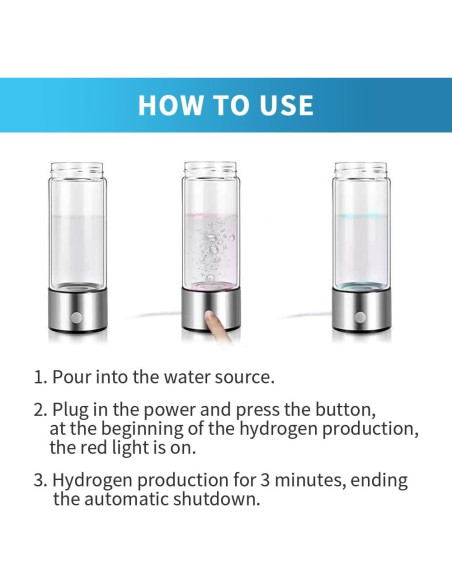 HOW TO USE

1. Pour into the water source.

2. Plug in the power and press the button, at the beginning of the hydrogen production, the red light is on.

3. Hydrogen production for 3 minutes, ending the automatic shutdown.