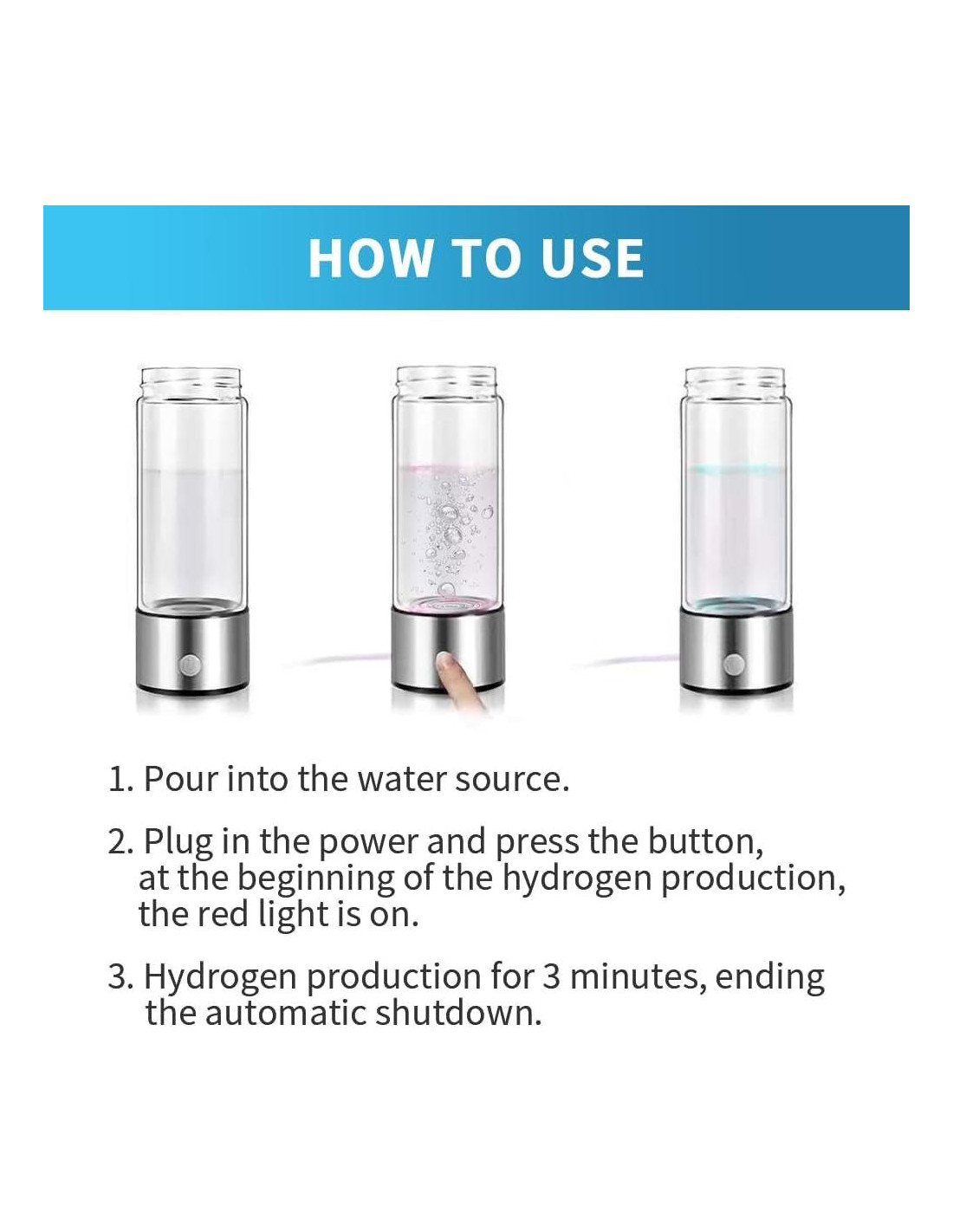 HOW TO USE

1. Pour into the water source.

2. Plug in the power and press the button, at the beginning of the hydrogen production, the red light is on.

3. Hydrogen production for 3 minutes, ending the automatic shutdown.